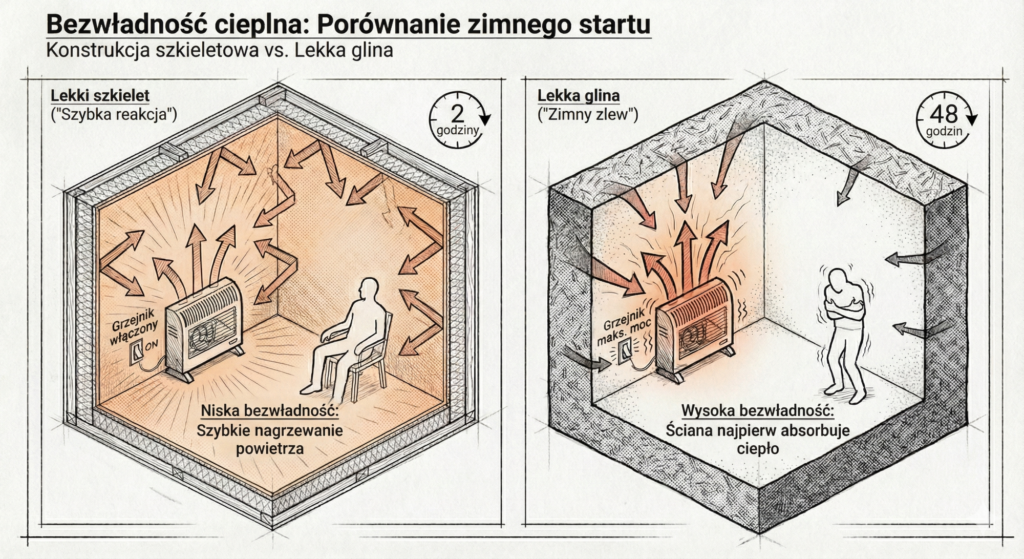 Bezwładność cieplna: Porównanie zimnego startu
Konstrukcja szkieletowa vs. Lekka glina

Lekki szkielet
("Szybka reakcja")

2 godziny

Grzejnik włączony
ON

Niska bezwładność:
Szybkie nagrzewanie powietrza

Lekka glina
("Zimny zlew")

48 godzin

Grzejnik maks. moc

Wysoka bezwładność:
Ściana najpierw absorbuje ciepło