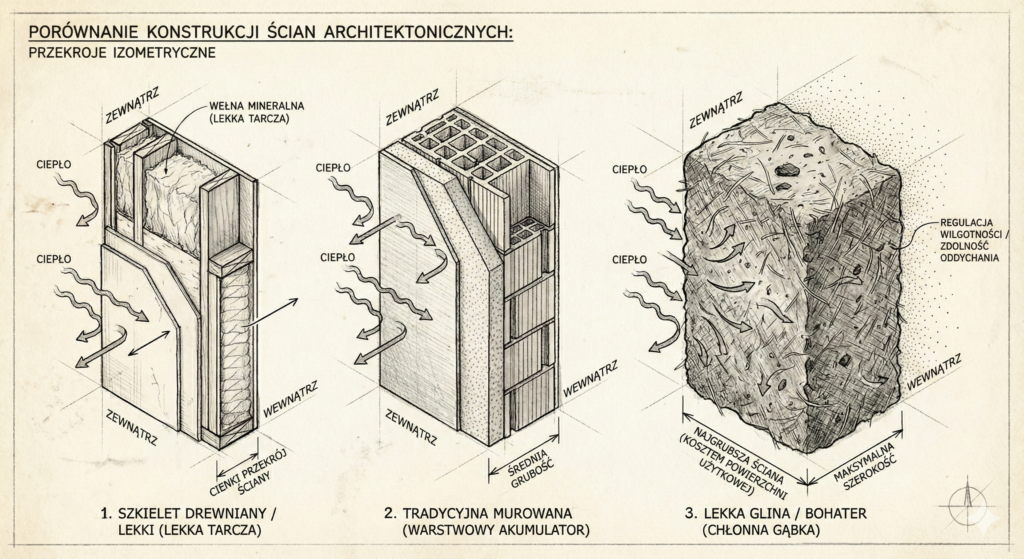 PORÓWNANIE KONSTRUKCJI ŚCIAN ARCHITEKTONICZNYCH:
PRZEKROJE IZOMETRYCZNE

ZEWNĄTRZ
WEŁNA MINERALNA (LEKKA TARCZA)
CIEPŁO
CIEPŁO
ZEWNĄTRZ
WEWNĄTRZ
CIENKI PRZEKRÓJ ŚCIANY
1. SZKIELET DREWNIANY / LEKKI (LEKKA TARCZA)

ZEWNĄTRZ
CIEPŁO
CIEPŁO
ZEWNĄTRZ
WEWNĄTRZ
ŚREDNIA GRUBOŚĆ
2. TRADYCYJNA MUROWANA (WARSTWOWY AKUMULATOR)

ZEWNĄTRZ
CIEPŁO
CIEPŁO
REGULACJA WILGOTNOŚCI / ZDOLNOŚĆ ODDYCHANIA
WEWNĄTRZ
NAJGRUBSZA ŚCIANA (KOSZTEM POWIERZCHNI UŻYTKOWEJ)
MAKSYMALNA SZEROKOŚĆ
3. LEKKA GLINA / BOHATER (CHŁONNA GĄBKA)